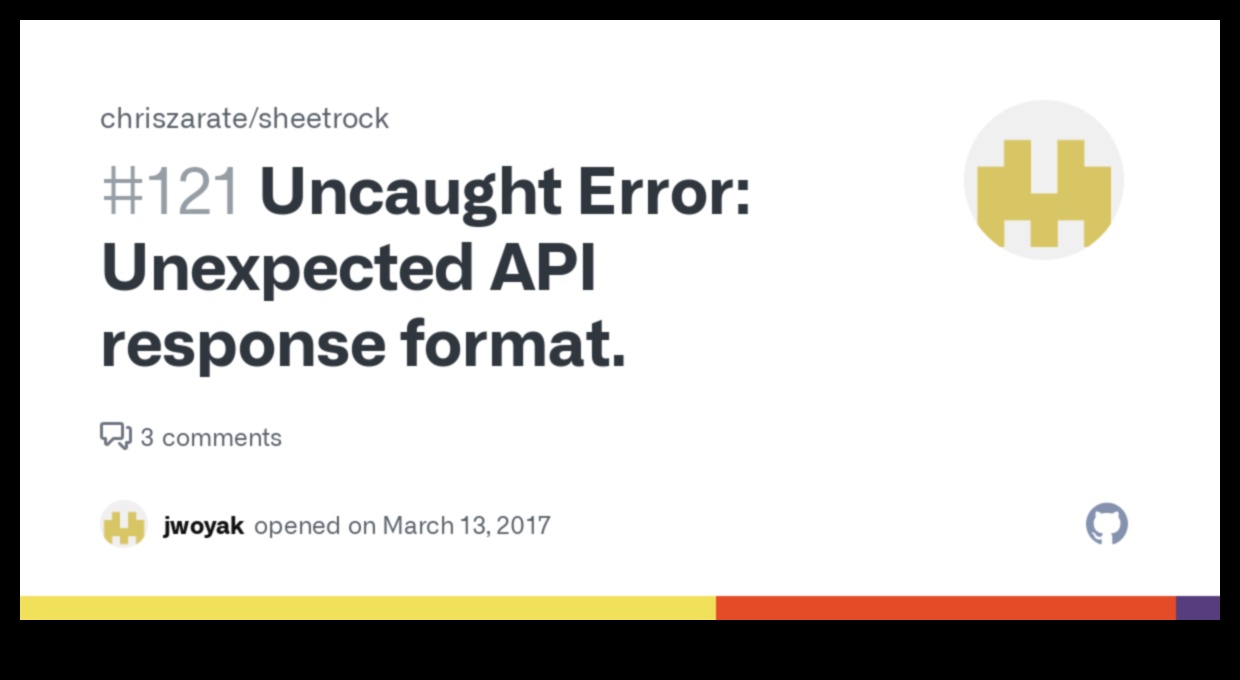 chriszarate/sheetrock

#121 Uncaught Error: Unexpected API response format.

3 comments

jwoyak opened on March 13, 2017